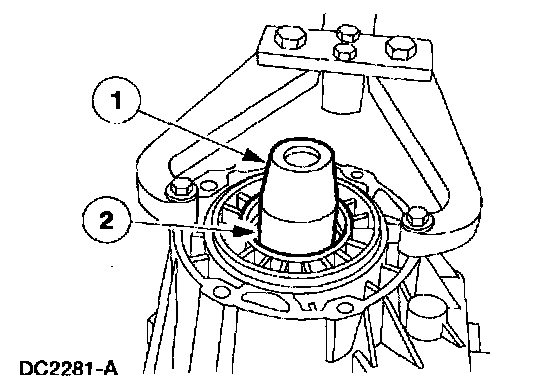 1

2

DC2281-A