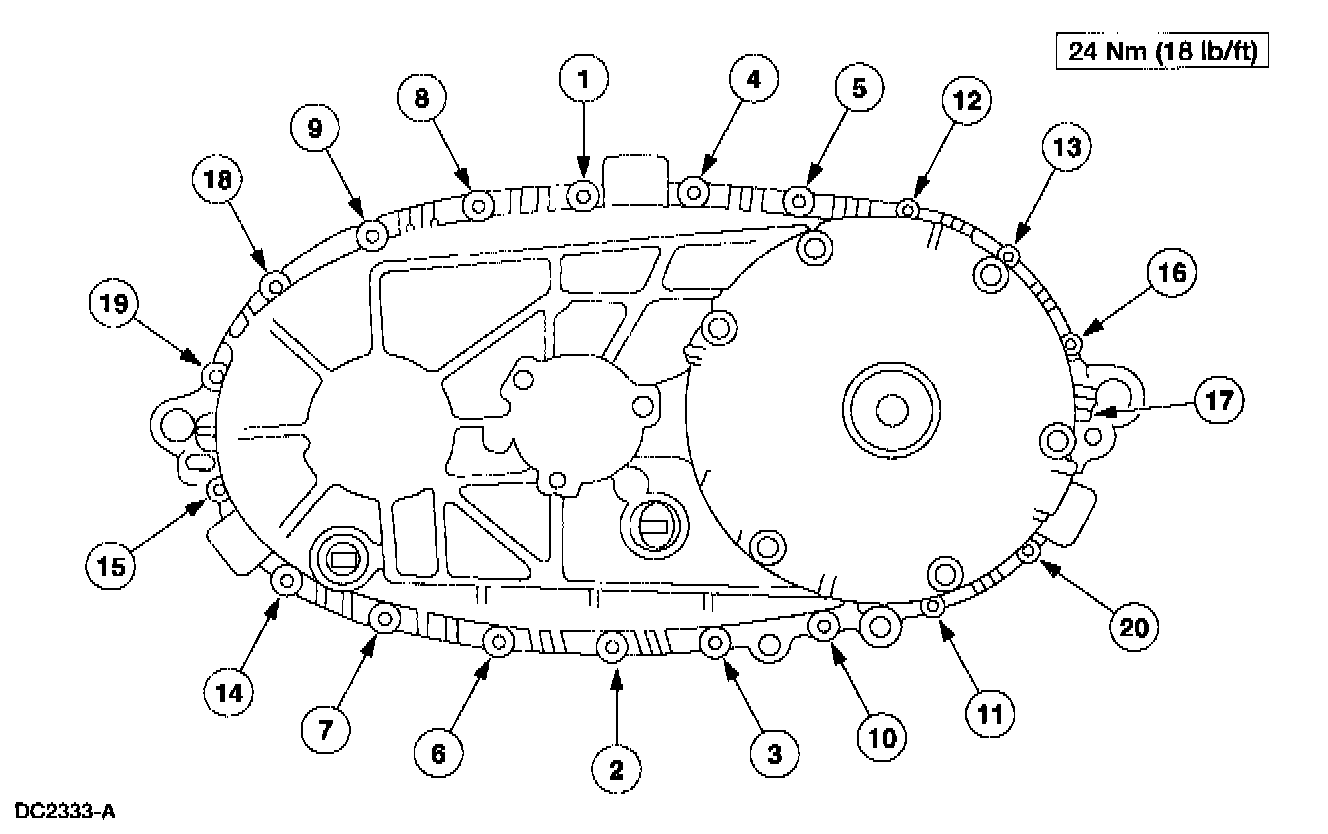 24 Nm (18 lb/ft)

1
4
5
12
13
8
9
18
16
19
17
15
20
14
7
6
2
3
10
11

DC2333-A