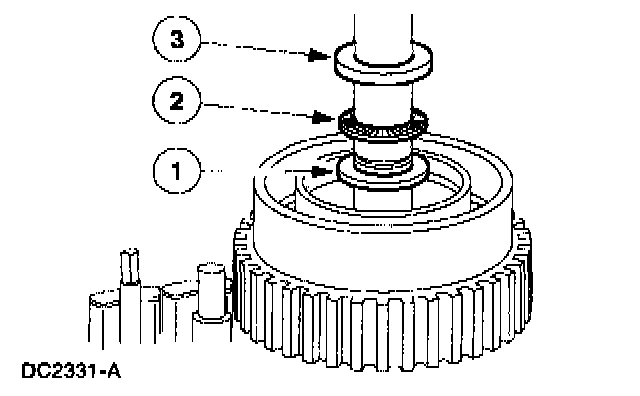 3
2
1
DC2331-A