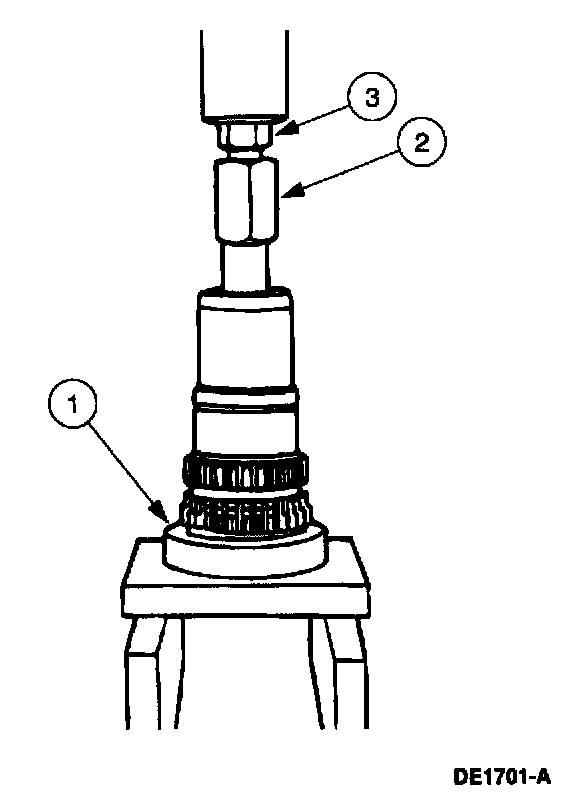 3
2
1
DE1701-A