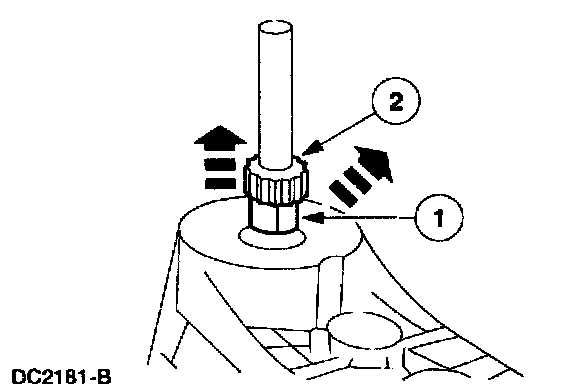 2

1

DC2181-B