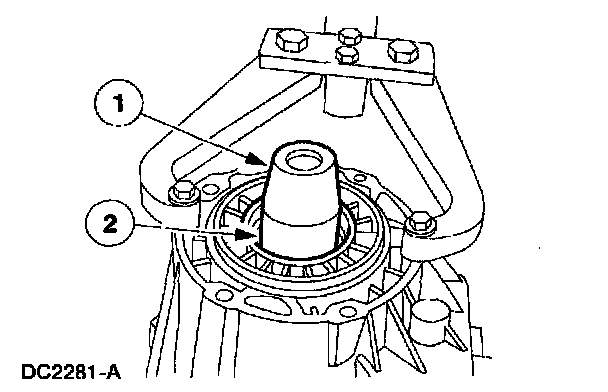 1
2
DC2281-A