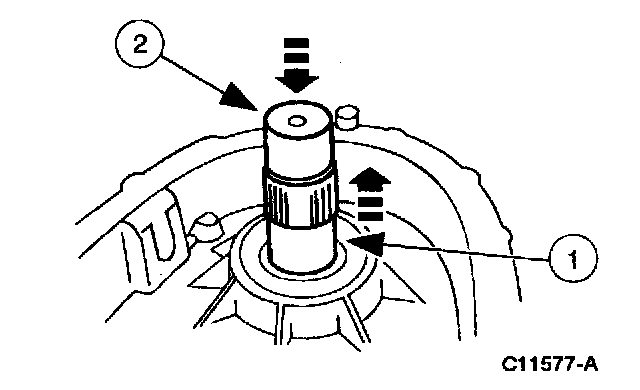 2

1

C11577-A