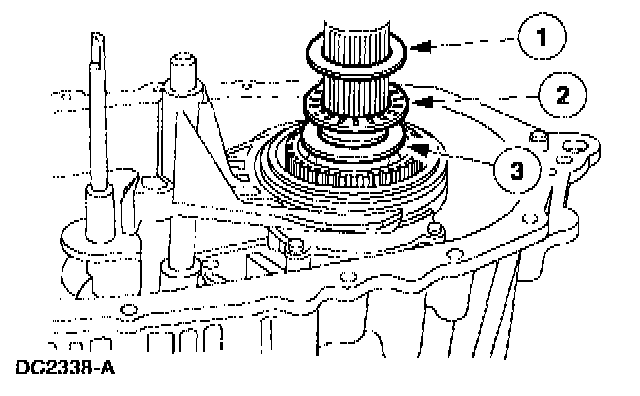 1
2
3
DC2338-A