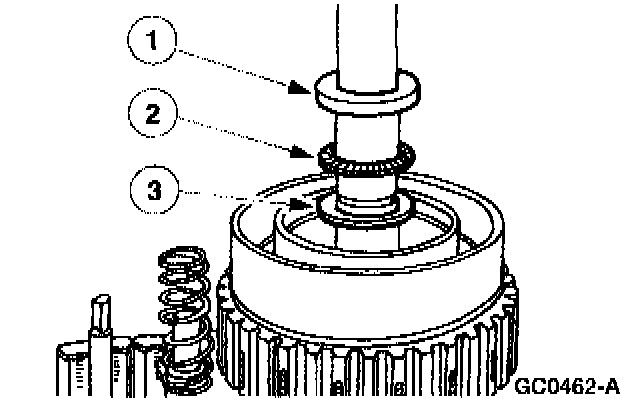 1
2
3
GC0462-A