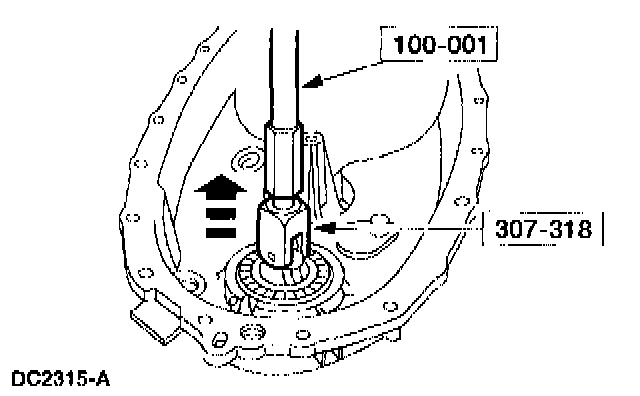 100-001

307-318

DC2315-A