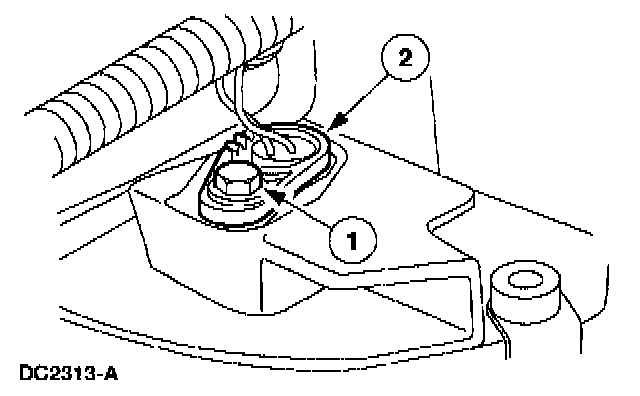 2
1
DC2313-A