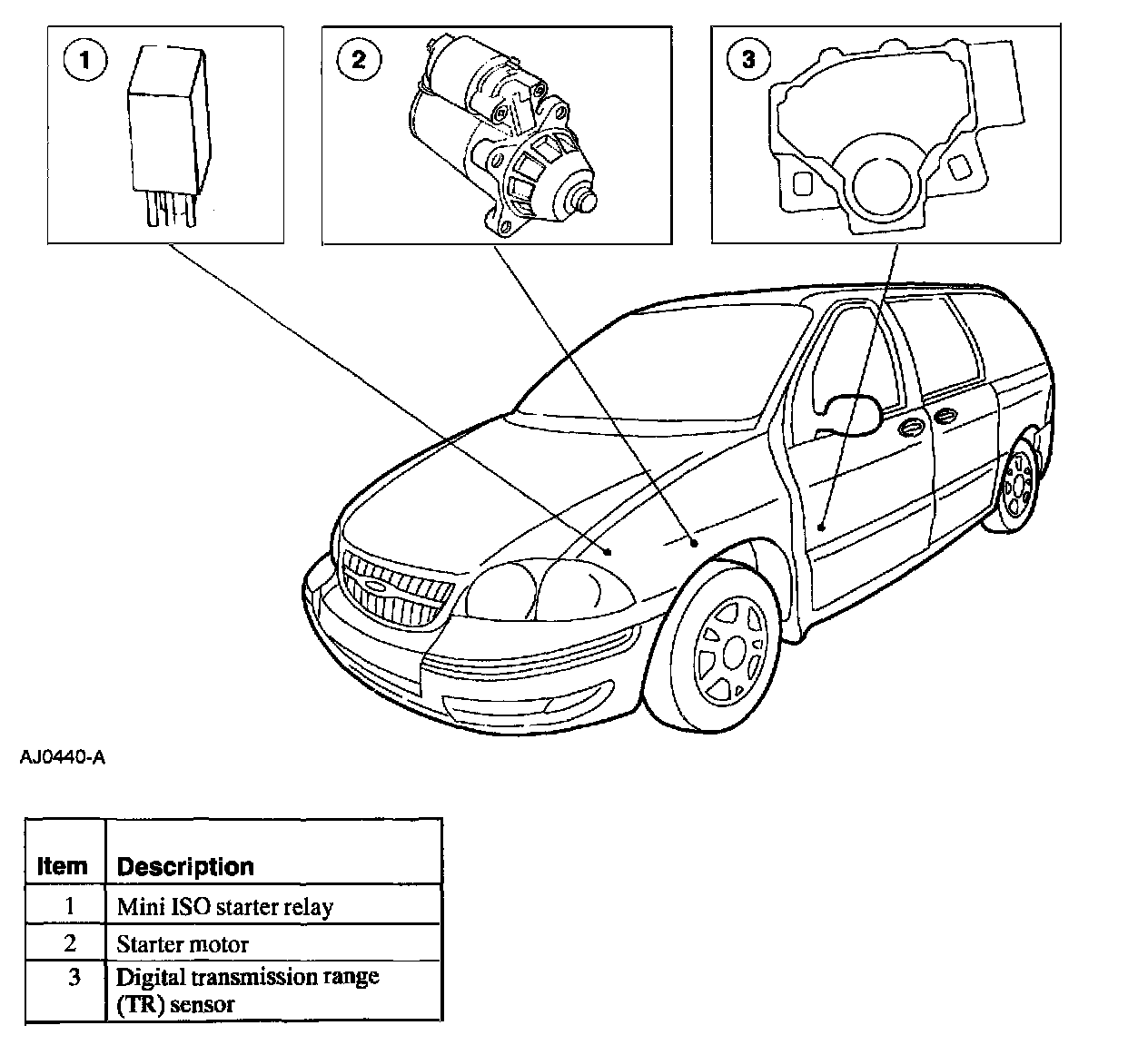 1

2

3

AJ0440-A

| Item | Description |
|---|---|
| 1 | Mini ISO starter relay |
| 2 | Starter motor |
| 3 | Digital transmission range (TR) sensor |