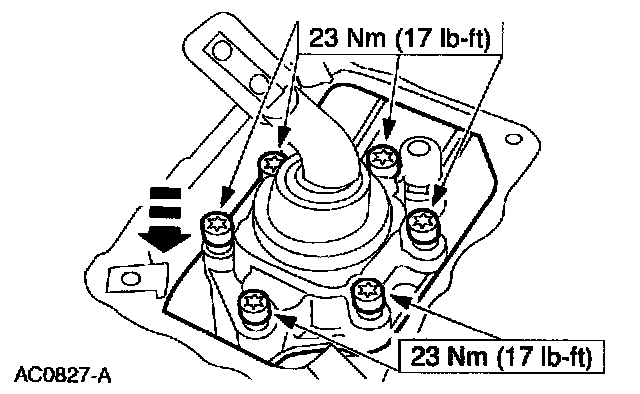 23 Nm (17 lb-ft)

23 Nm (17 lb-ft)

AC0827-A