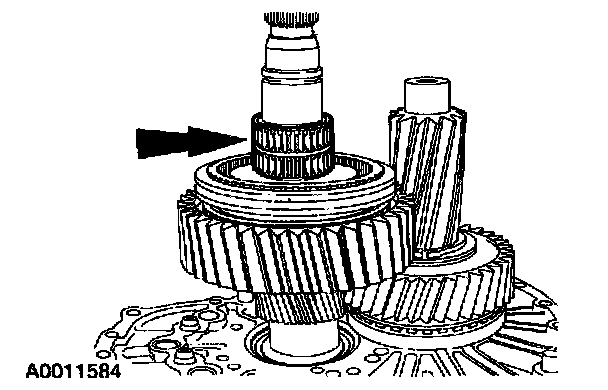 A0011584