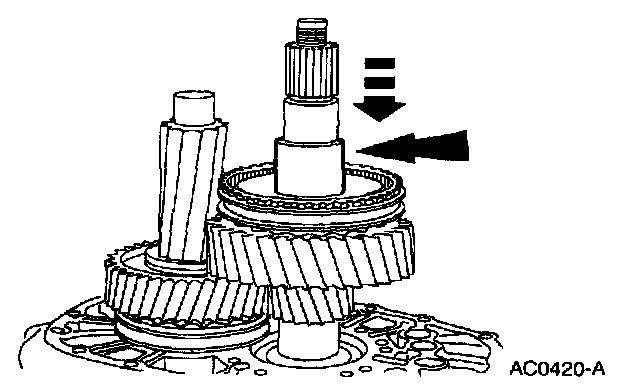 AC0420-A