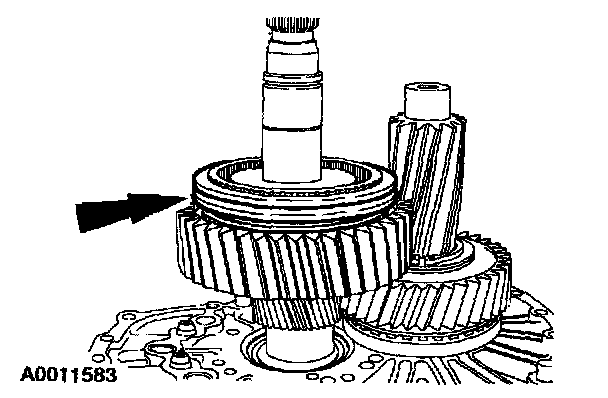 A0011583