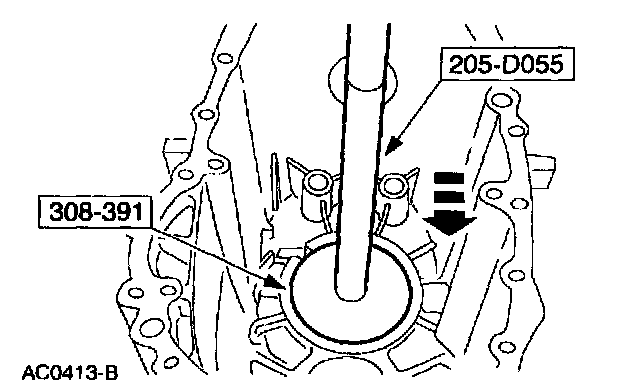 205-D055

308-391

AC0413-B