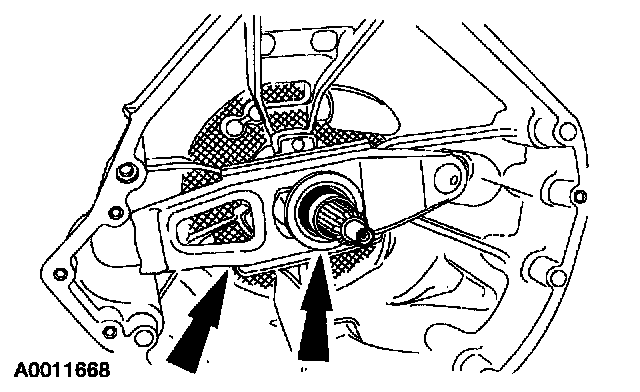 A0011668