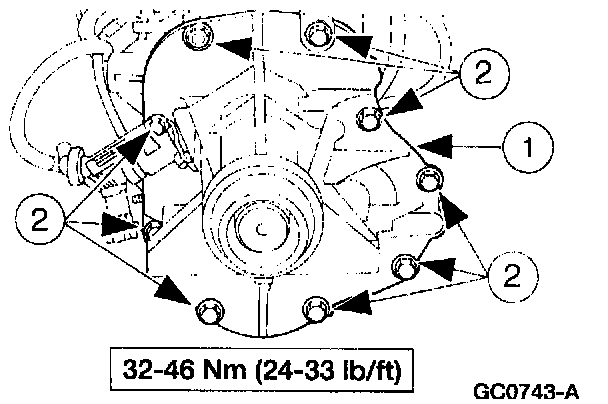 2

1

2

2

32-46 Nm (24-33 lb/ft)

GC0743-A