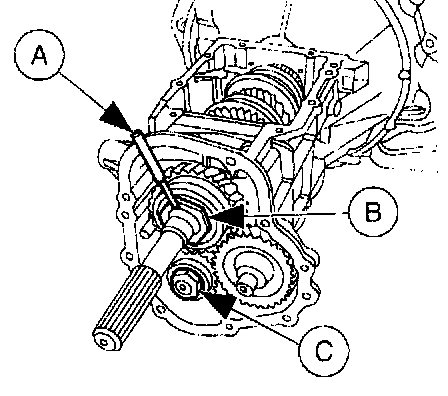 A
B
C