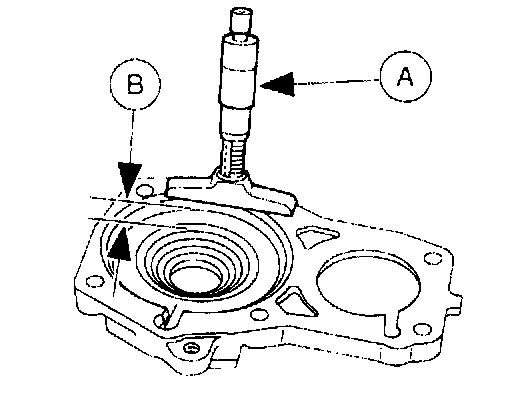 B

A