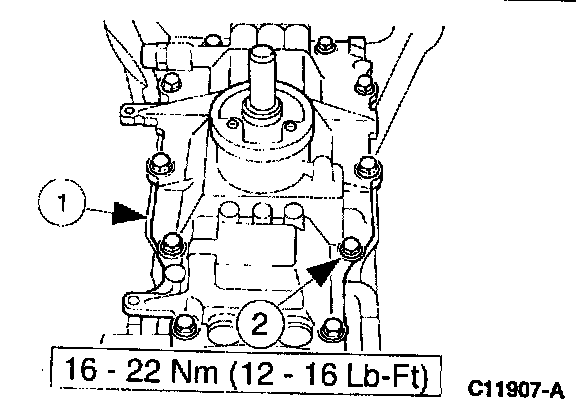 1

2

16 - 22 Nm (12 - 16 Lb-Ft)

C11907-A