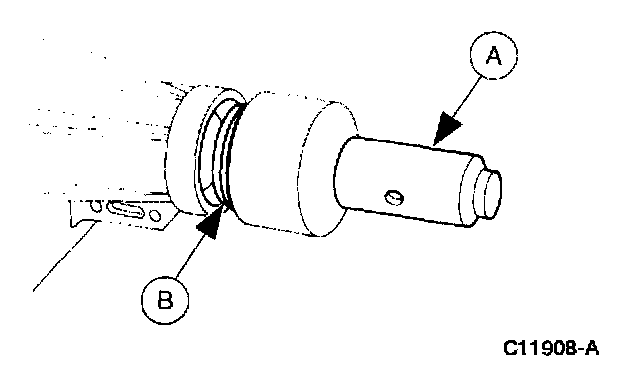 A

B

C11908-A