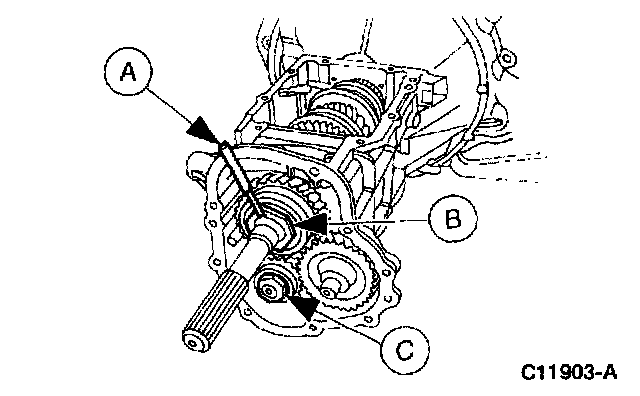 A
B
C
C11903-A