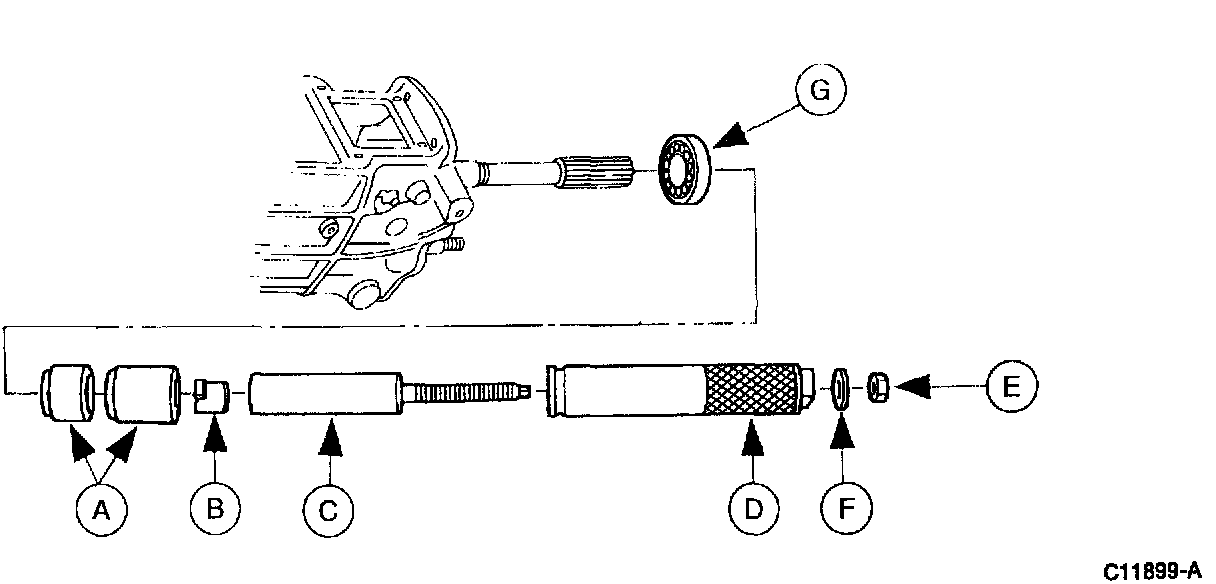 G

E

A B C D F

C11899-A