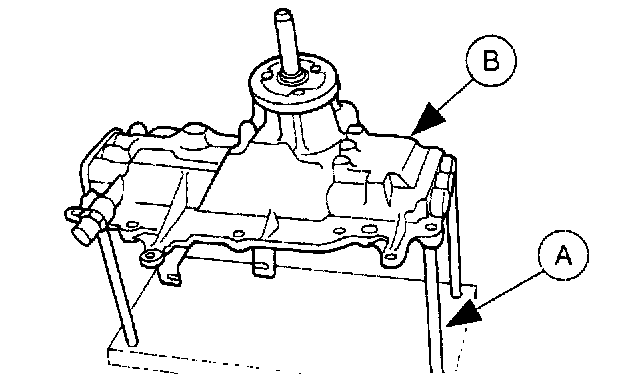 B

A