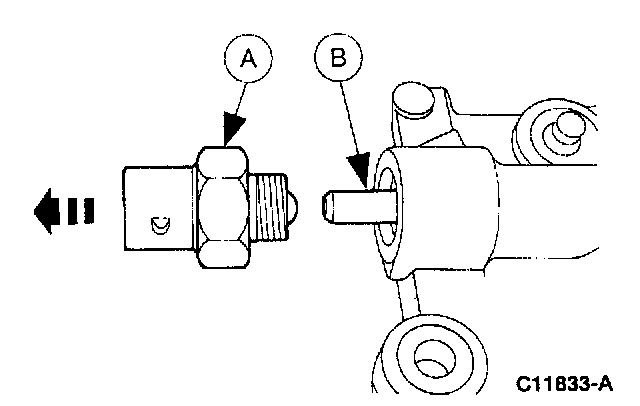 A

B

C11833-A