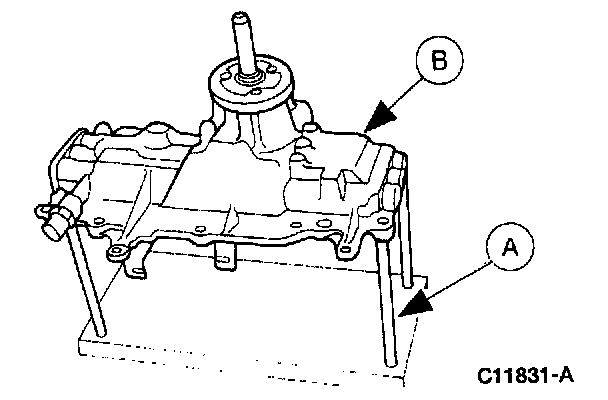 B

A

C11831-A