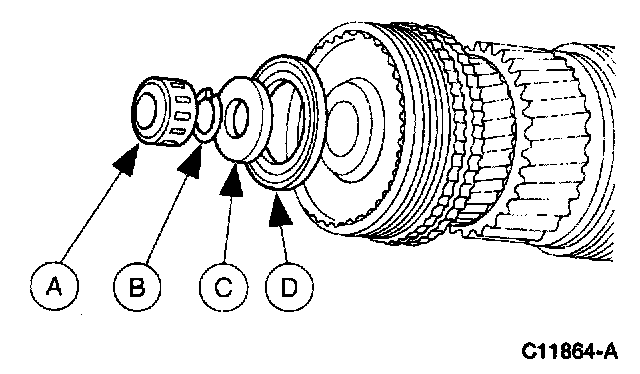 A
B
C
D
C11864-A