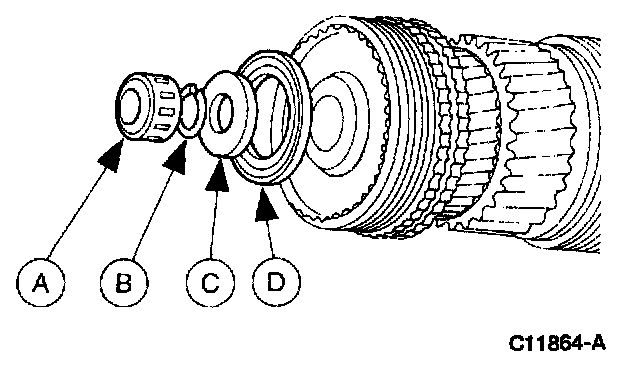 A
B
C
D

C11864-A