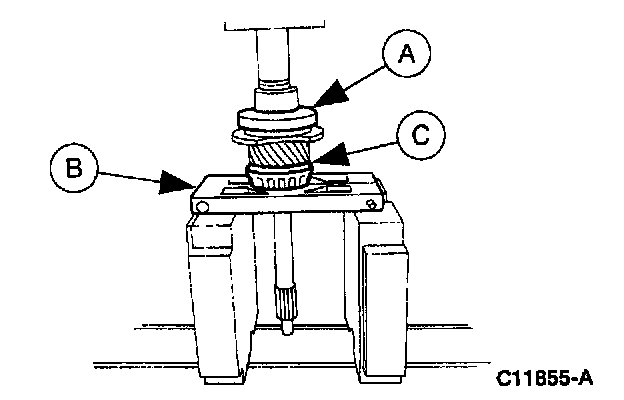 A
C
B
C11855-A