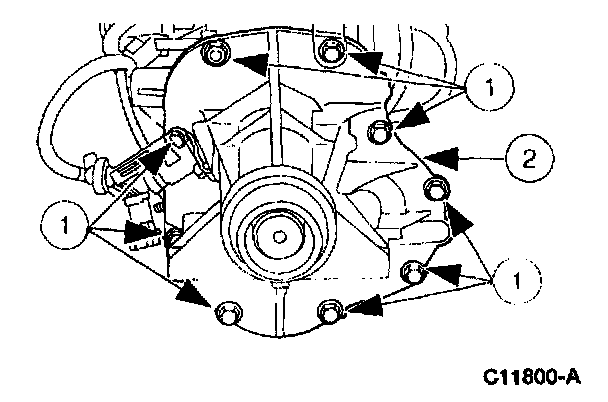 1
2
1
1
C11800-A