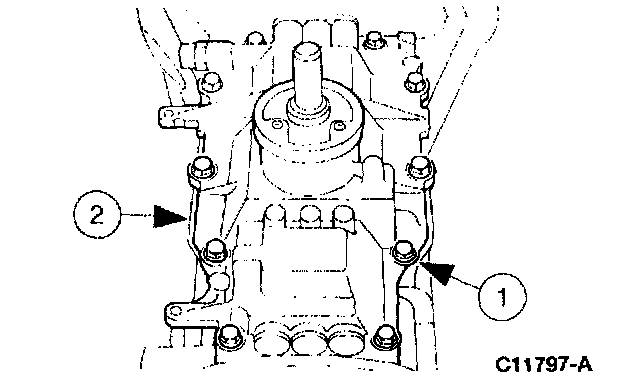 2

1

C11797-A