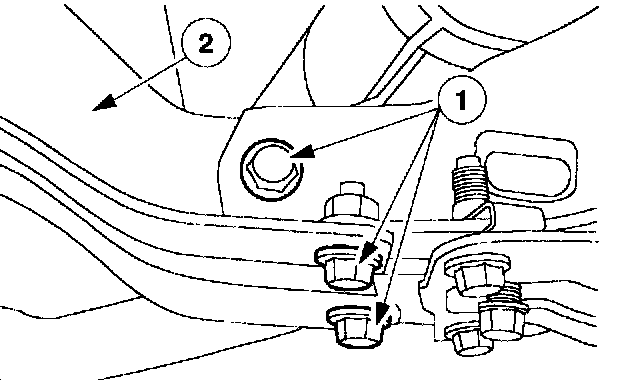 2
1