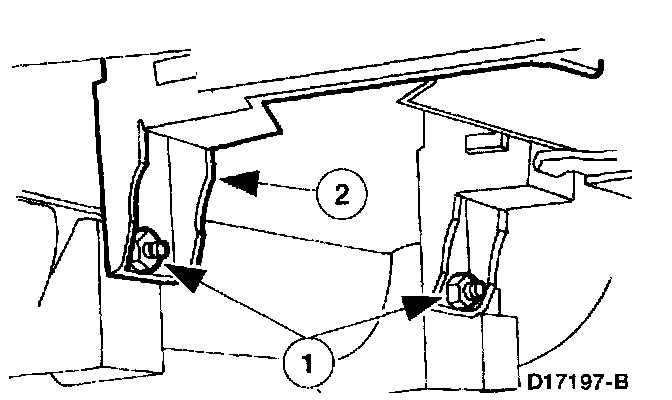 2
1
D17197-B