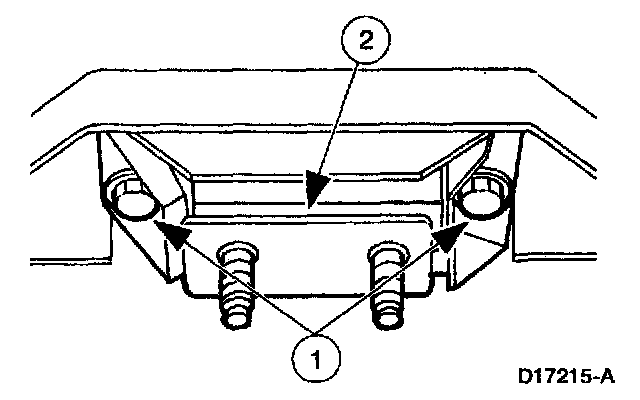 2

1

D17215-A