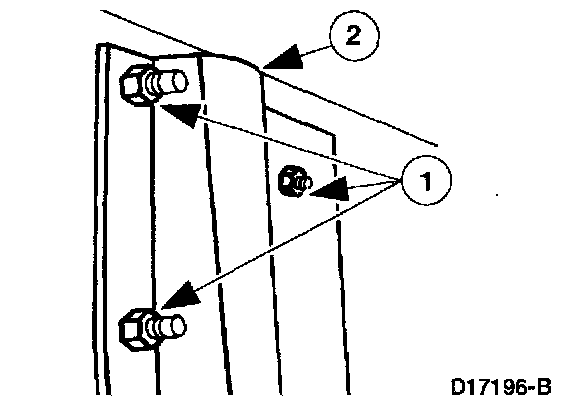 2

1

D17196-B