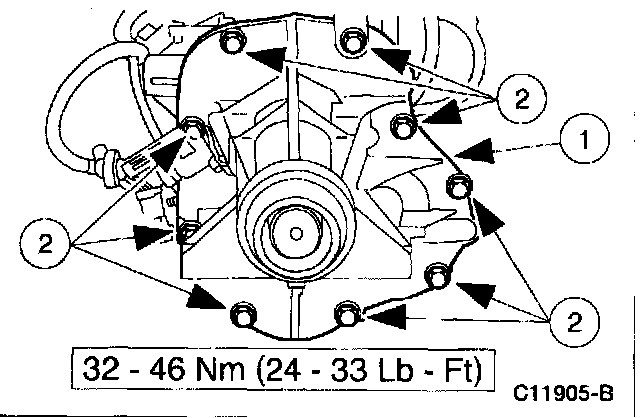 2

1

2

2

32 - 46 Nm (24 - 33 Lb - Ft)

C11905-B