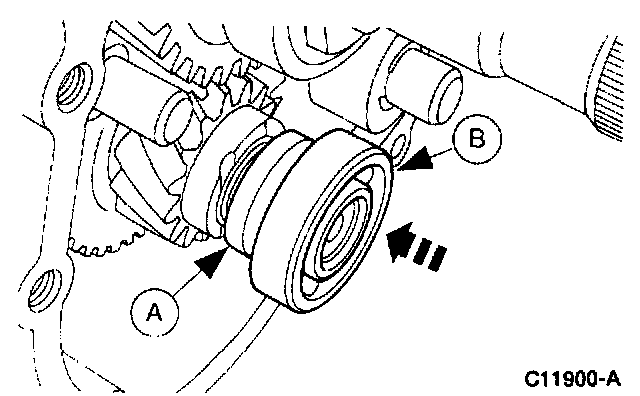 B

A

C11900-A