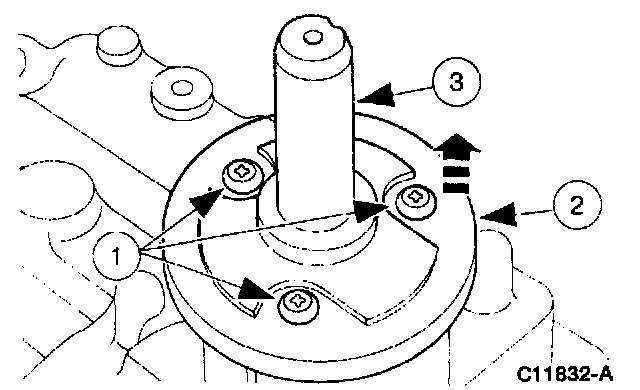 3
2
1
C11832-A