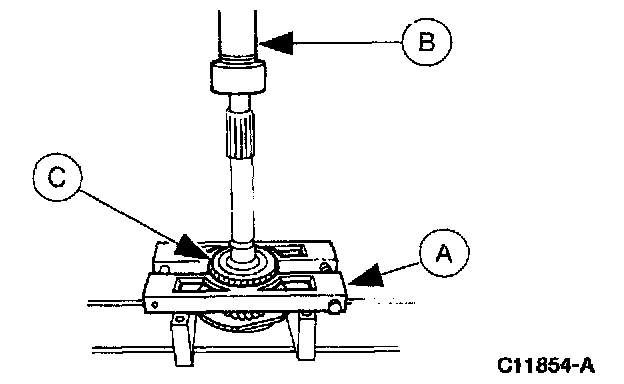 B

C

A

C11854-A