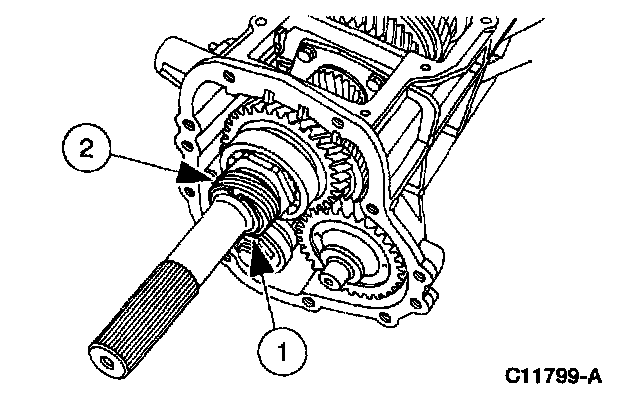 2

1

C11799-A