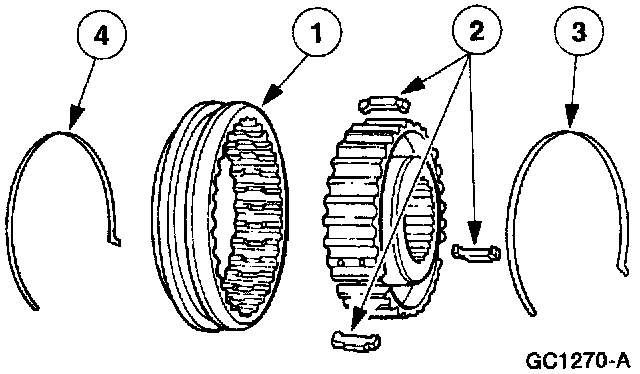 4
1
2
3
GC1270-A