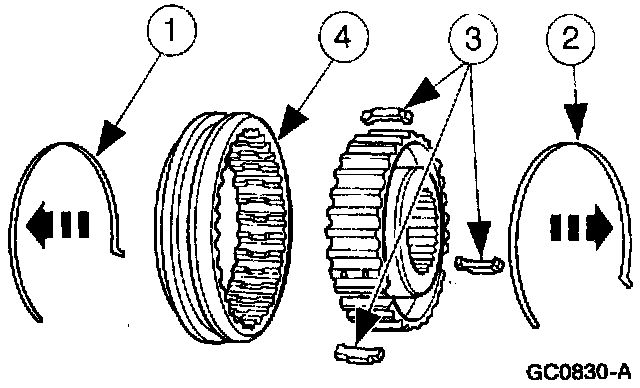 1
4
3
2
GC0830-A