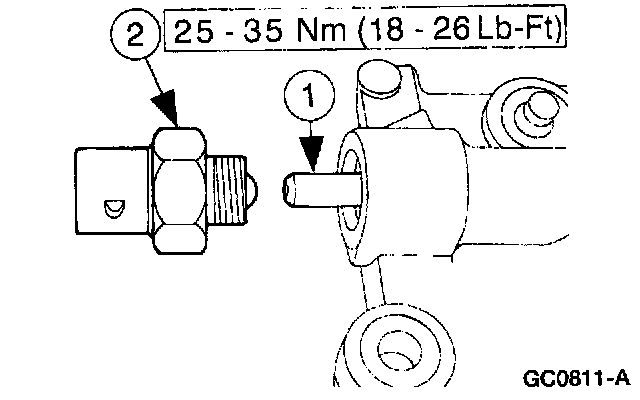 2
25 - 35 Nm (18 - 26 Lb-Ft)
1
GC0811-A