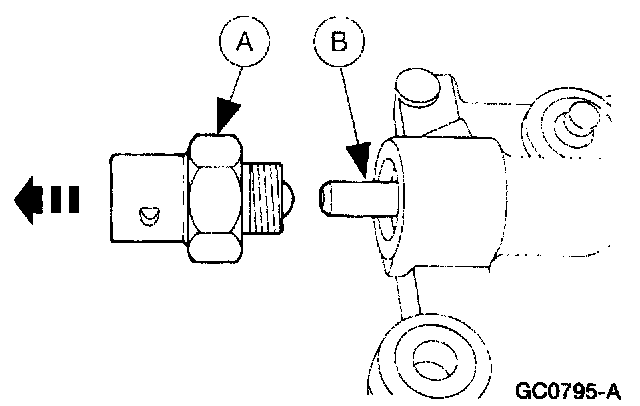 A
B
GC0795-A