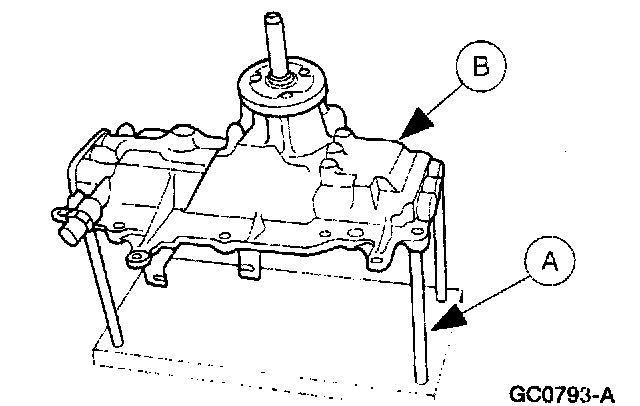 B
A
GC0793-A