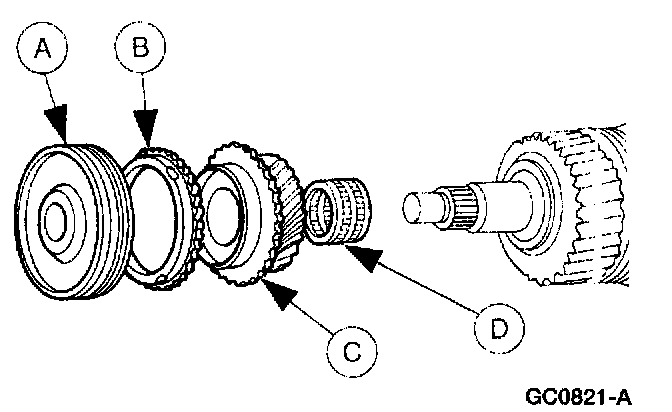 A
B
C
D
GC0821-A