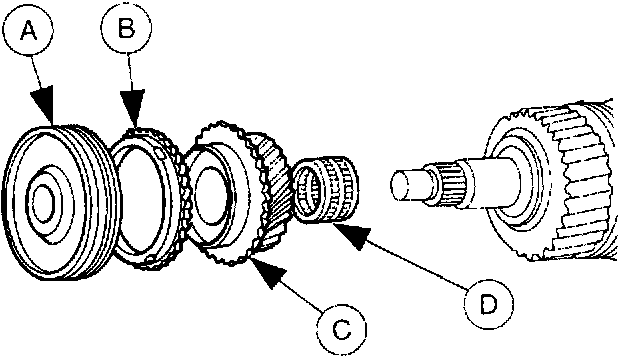 A
B
C
D