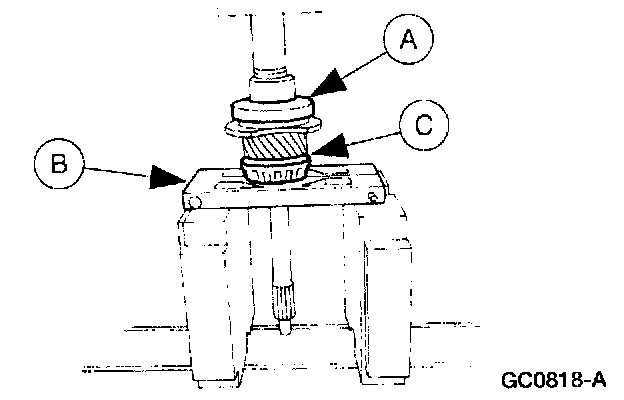 A
C
B
GC0818-A